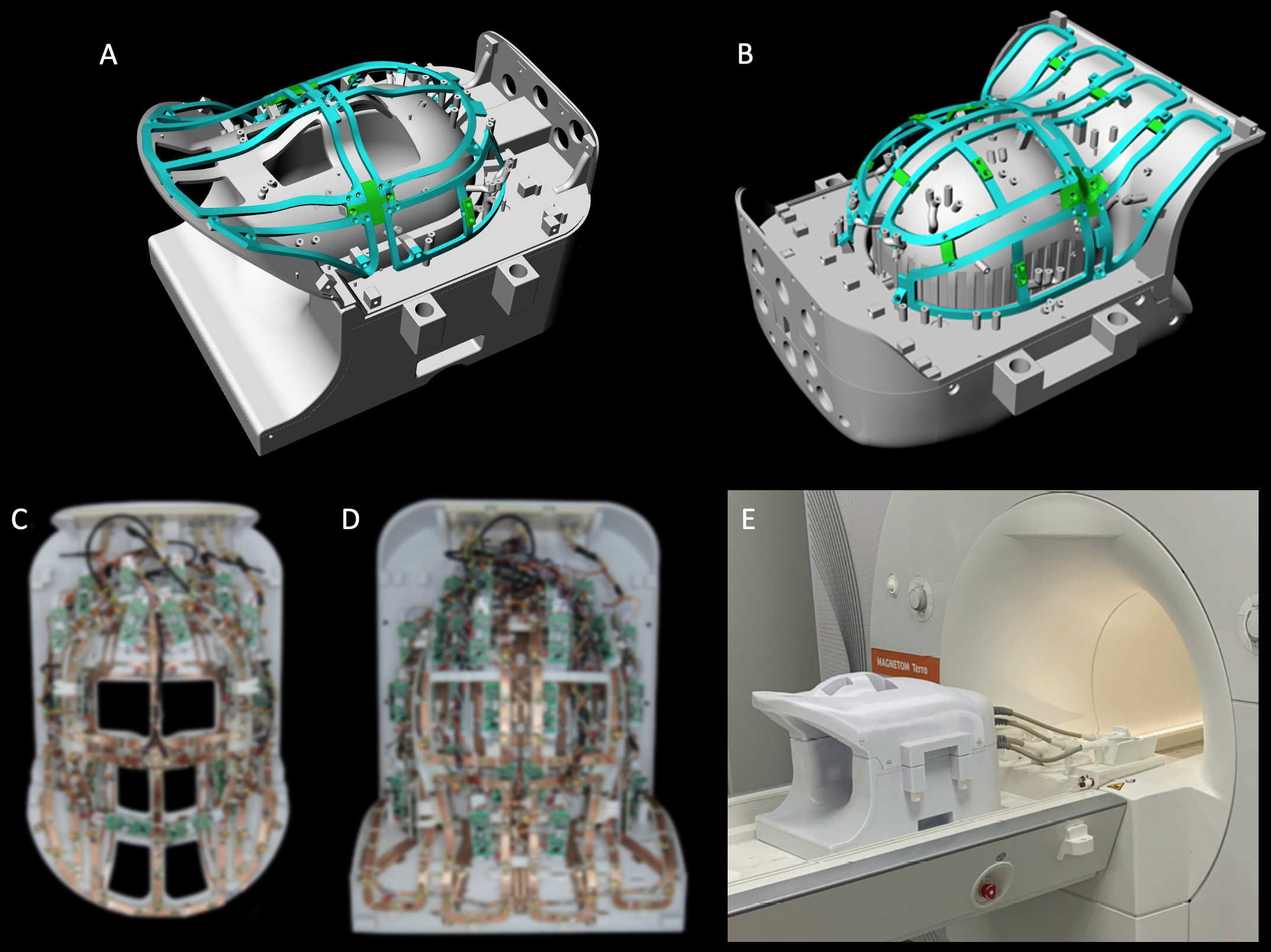 A

B

C

D

E

MAGNETOM Terra