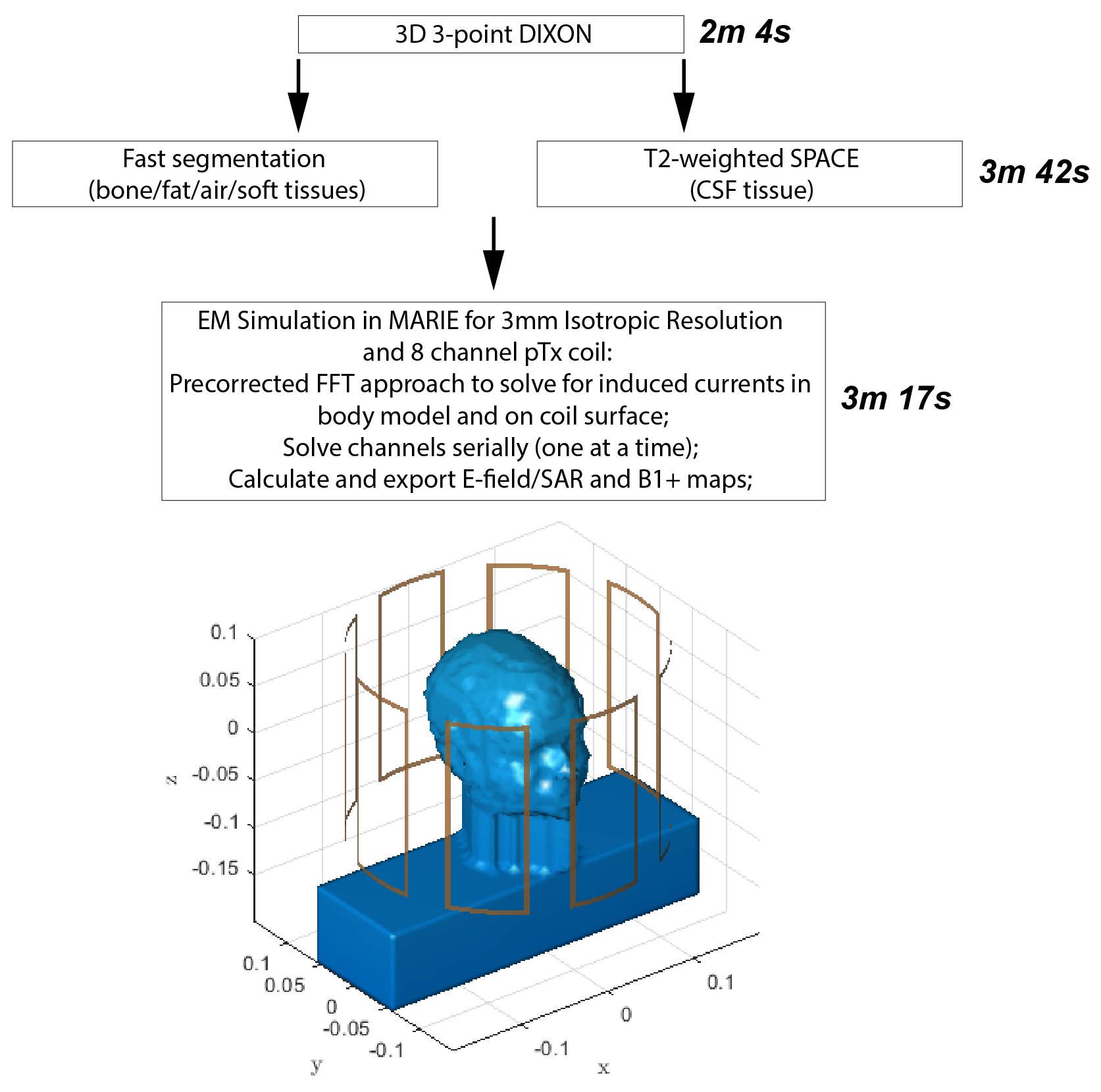 3D 3-point DIXON

2m 4s

Fast segmentation
(bone/fat/air/soft tissues)

T2-weighted SPACE
(CSF tissue)

3m 42s

EM Simulation in MARIE for 3mm Isotropic Resolution and 8 channel pTx coil:
Precorrected FFT approach to solve for induced currents in body model and on coil surface;
Solve channels serially (one at a time);
Calculate and export E-field/SAR and B1+ maps;

3m 17s

0.1
0.05
0
-0.05
-0.1
-0.15
z

0.1
0.05
0
-0.05
-0.1
y

-0.1
0
0.1
x