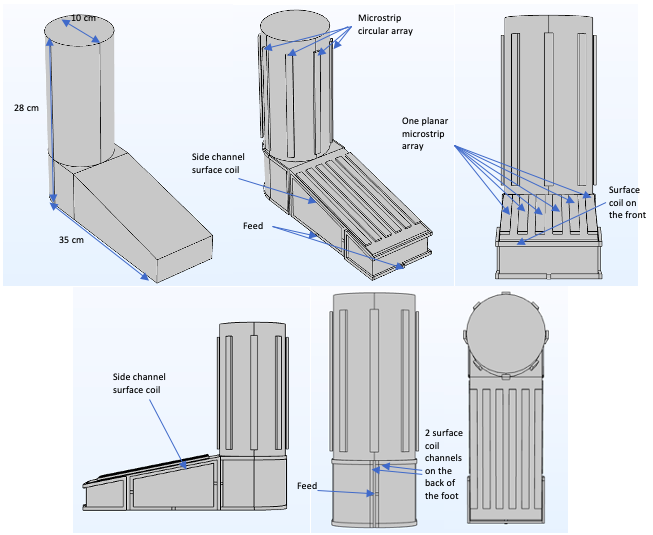 10 cm

28 cm

35 cm

Microstrip circular array

Side channel surface coil

Feed

One planar microstrip array

Surface coil on the front

Side channel surface coil

Feed

2 surface coil channels on the back of the foot